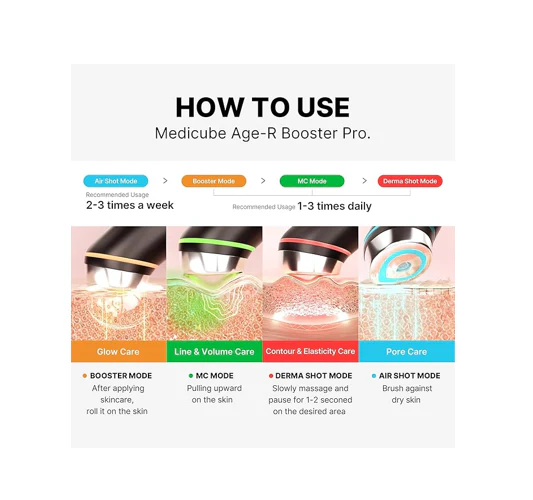 HOW TO USE
Medicube Age-R Booster Pro.

Air Shot Mode > Booster Mode > MC Mode > Derma Shot Mode

Recommended Usage
2-3 times a week

Recommended Usage 1-3 times daily

Glow Care

Line & Volume Care

Contour & Elasticity Care

Pore Care

BOOSTER MODE
After applying skincare, roll it on the skin

MC MODE
Pulling upward on the skin

DERMA SHOT MODE
Slowly massage and pause for 1-2 seconed on the desired area

AIR SHOT MODE
Brush against dry skin